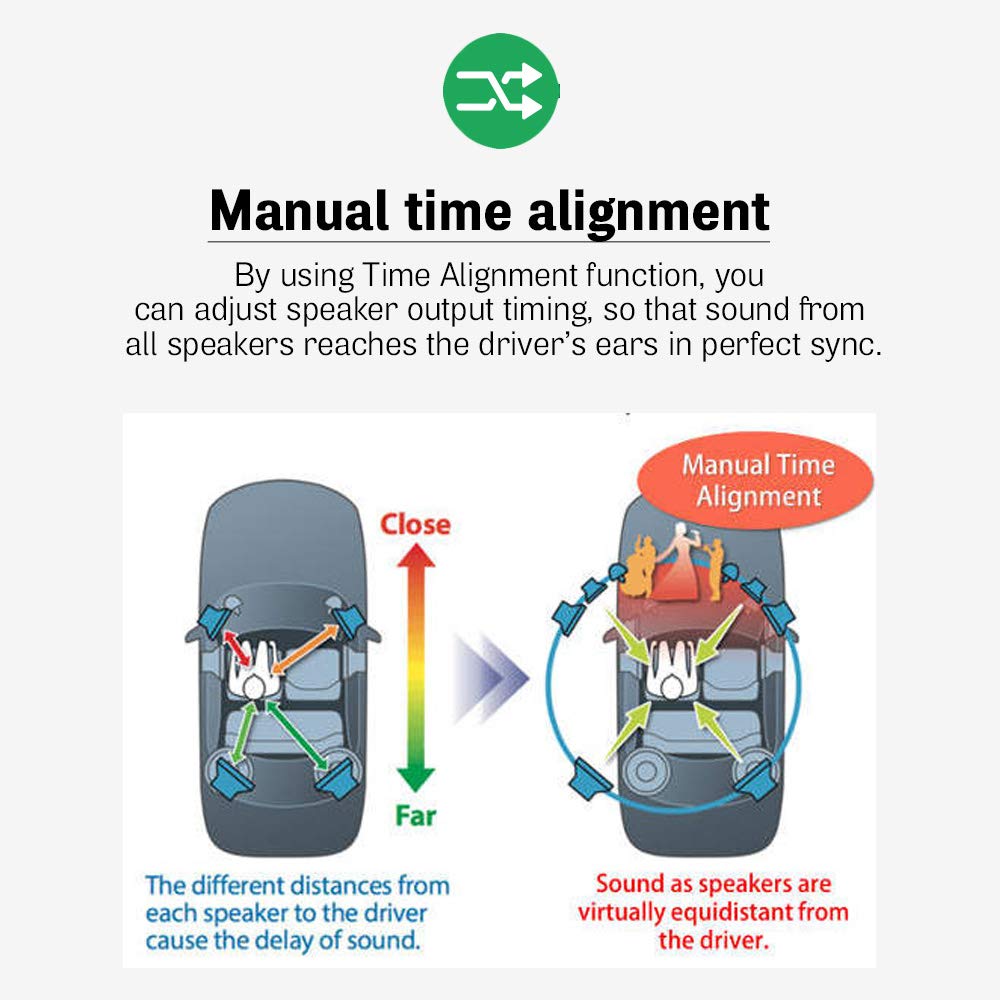 Manual time alignment

By using Time Alignment function, you can adjust speaker output timing, so that sound from all speakers reaches the driver's ears in perfect sync.

Close

Far

Manual Time Alignment

The different distances from each speaker to the driver cause the delay of sound.

Sound as speakers are virtually equidistant from the driver.