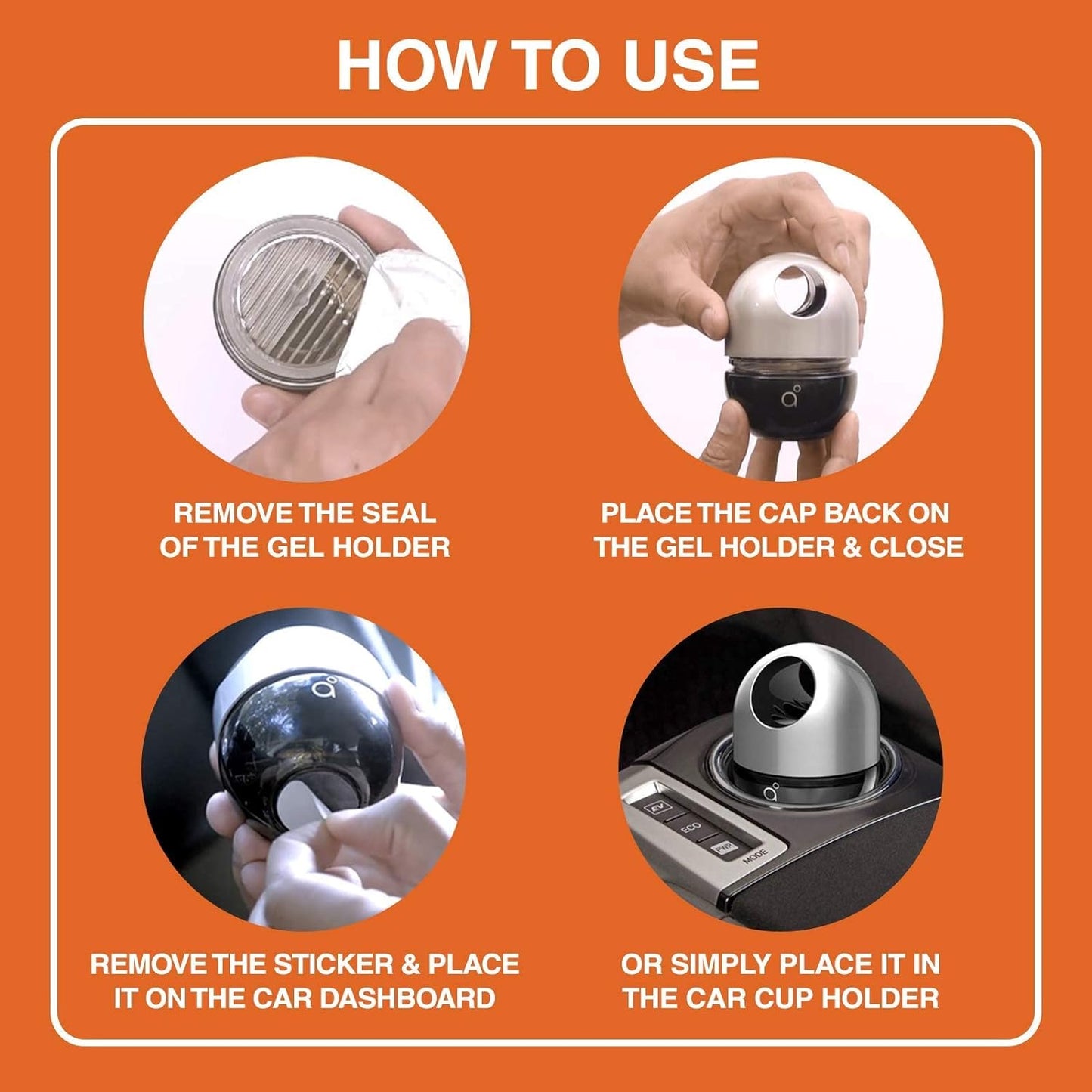 HOW TO USE

REMOVE THE SEAL OF THE GEL HOLDER

PLACE THE CAP BACK ON THE GEL HOLDER & CLOSE

REMOVE THE STICKER & PLACE IT ON THE CAR DASHBOARD

EV
ECO
PWR
MODE

OR SIMPLY PLACE IT IN THE CAR CUP HOLDER